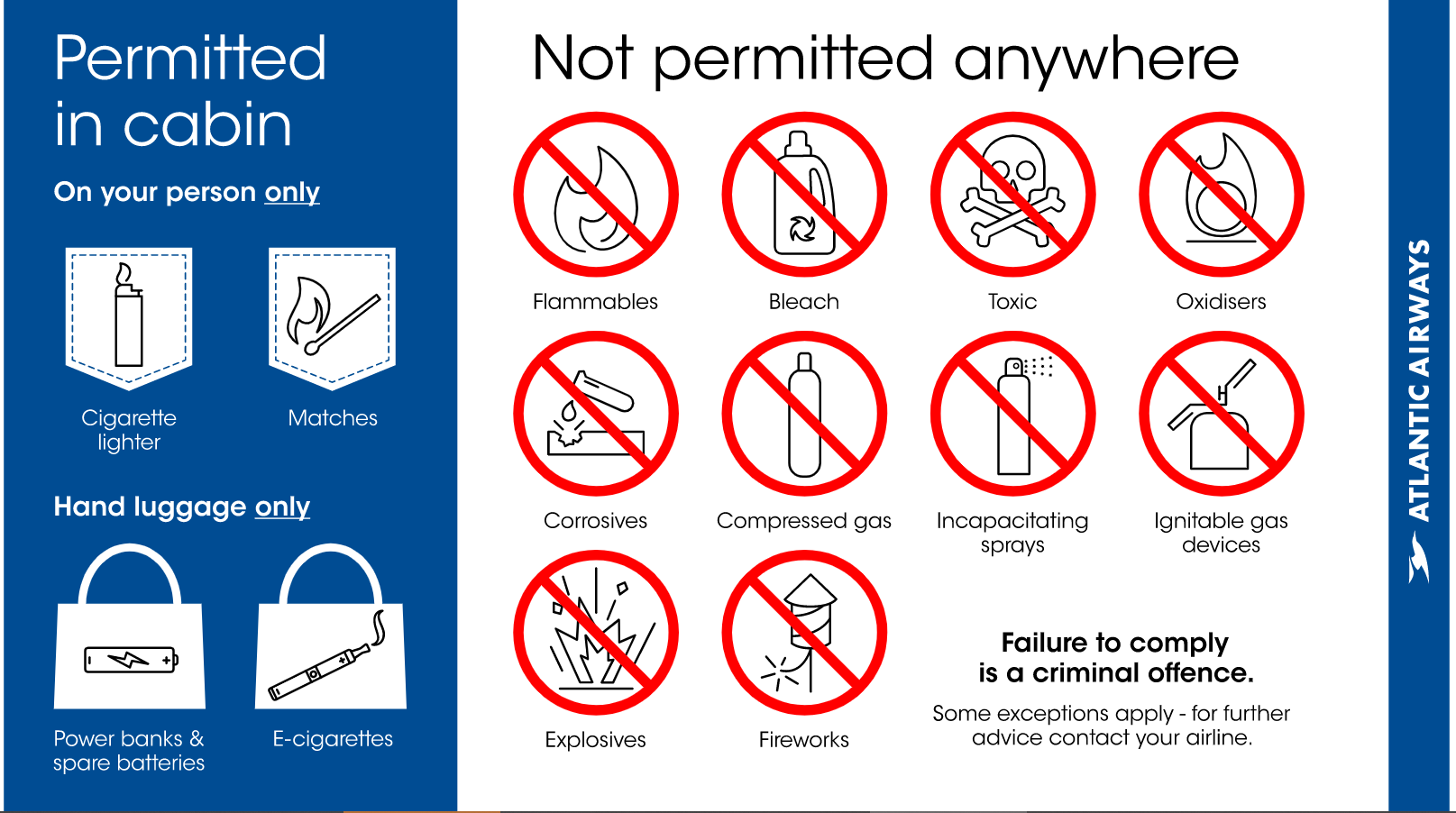 Permitted in cabin

On your person only

Cigarette lighter

Matches

Hand luggage only

Power banks & spare batteries

E-cigarettes

Not permitted anywhere

Flammables

Bleach

Toxic

Oxidisers

Corrosives

Compressed gas

Incapacitating sprays

Ignitable gas devices

Explosives

Fireworks

Failure to comply is a criminal offence.

Some exceptions apply - for further advice contact your airline.

ATLANTIC AIRWAYS